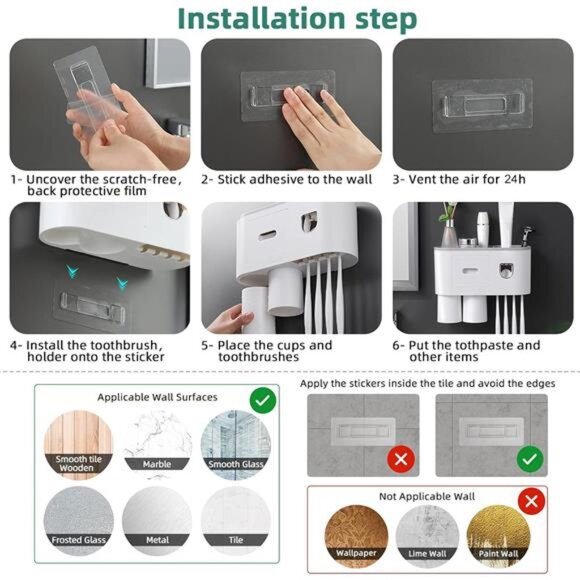 Installation step

1- Uncover the scratch-free, back protective film

2- Stick adhesive to the wall

3- Vent the air for 24h

4- Install the toothbrush, holder onto the sticker

5- Place the cups and toothbrushes

6- Put the tothpaste and other items

Applicable Wall Surfaces

Smooth tile Wooden

Marble

Smooth Glass

Frosted Glass

Metal

Tile

Apply the stickers inside the tile and avoid the edges

Not Applicable Wall

Wallpaper

Lime Wall

Paint Wall